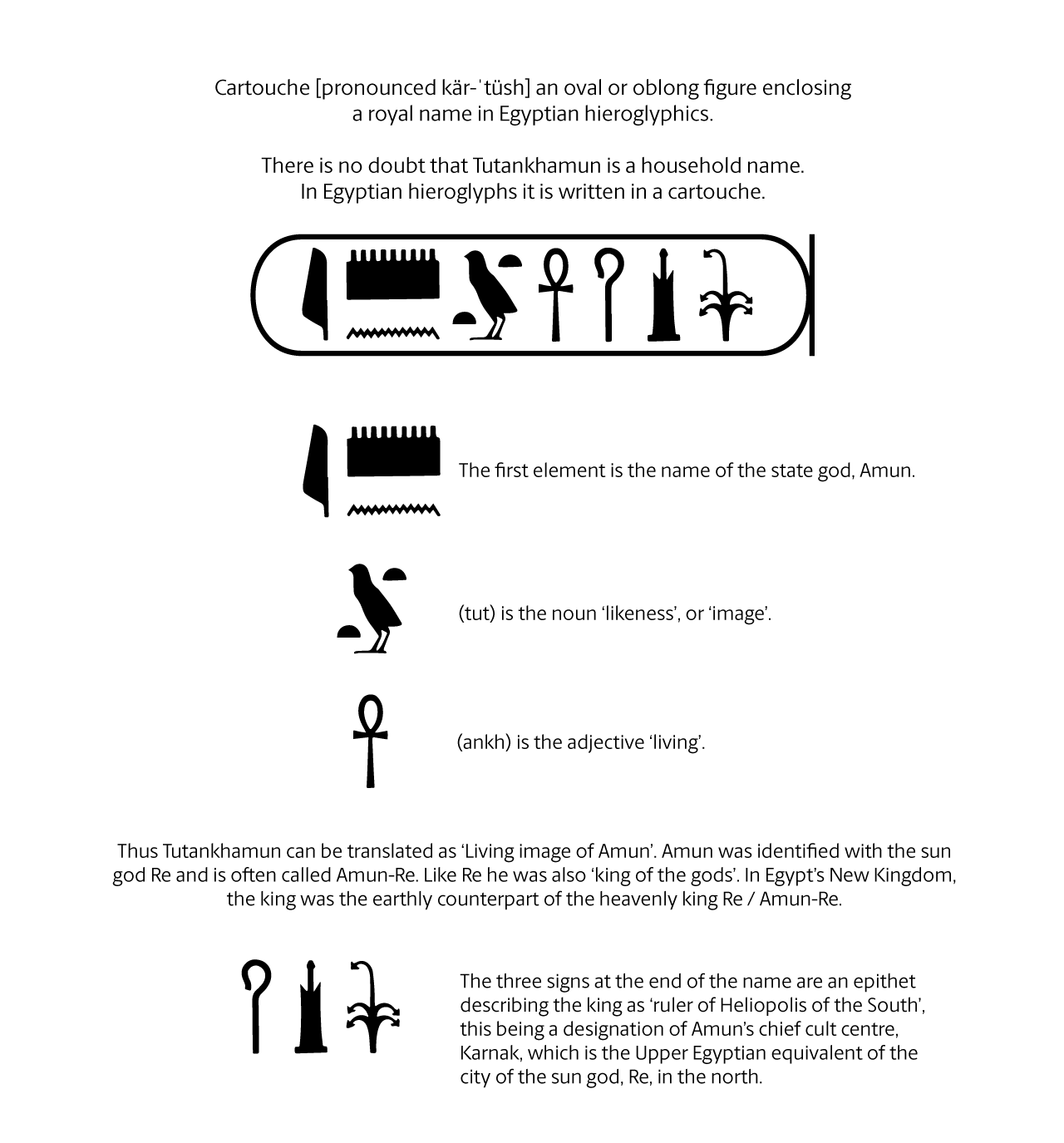 Cartouche [pronounced kär-ˈtüsh] an oval or oblong figure enclosing a royal name in Egyptian hieroglyphics.

There is no doubt that Tutankhamun is a household name. In Egyptian hieroglyphs it is written in a cartouche.

The first element is the name of the state god, Amun.

(tut) is the noun ‘likeness’, or ‘image’.

(ankh) is the adjective ‘living’.

Thus Tutankhamun can be translated as ‘Living image of Amun’. Amun was identified with the sun god Re and is often called Amun-Re. Like Re he was also ‘king of the gods’. In Egypt’s New Kingdom, the king was the earthly counterpart of the heavenly king Re / Amun-Re.

The three signs at the end of the name are an epithet describing the king as ‘ruler of Heliopolis of the South’, this being a designation of Amun’s chief cult centre, Karnak, which is the Upper Egyptian equivalent of the city of the sun god, Re, in the north.